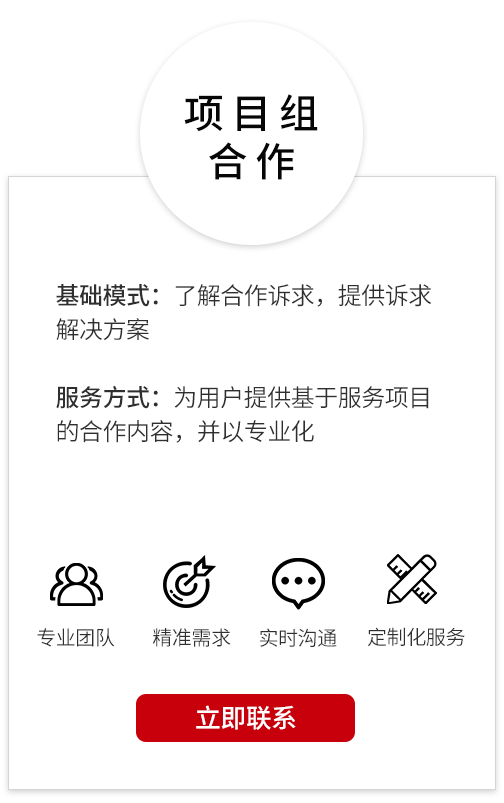 项目组
合作

基础模式：了解合作诉求，提供诉求解决方案

服务方式：为用户提供基于服务项目的合作内容，并以专业化

专业团队 精准需求 实时沟通 定制化服务

立即联系