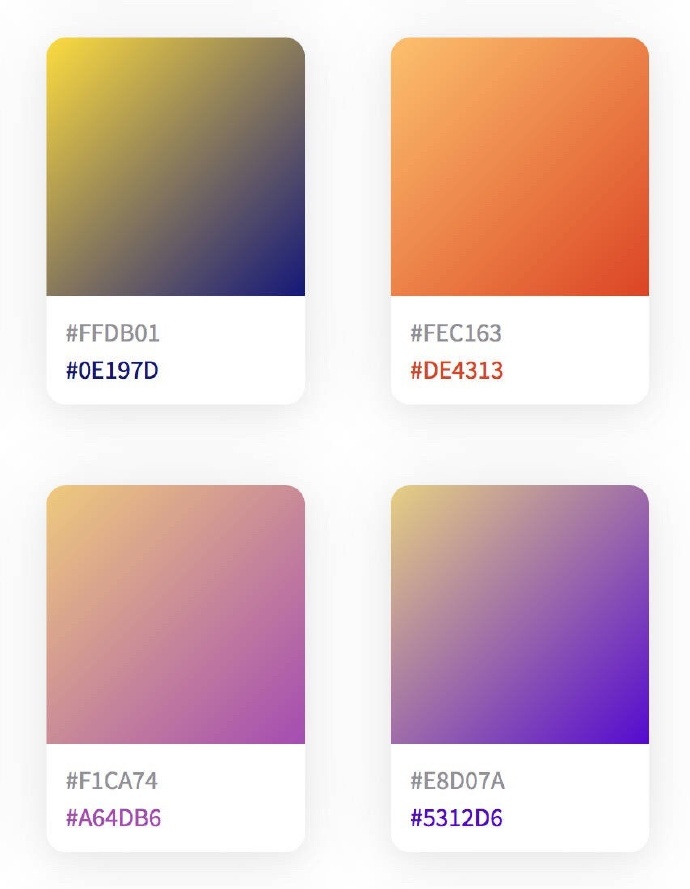 #FFDB01
#0E197D

#FEC163
#DE4313

#F1CA74
#A64DB6

#E8D07A
#5312D6